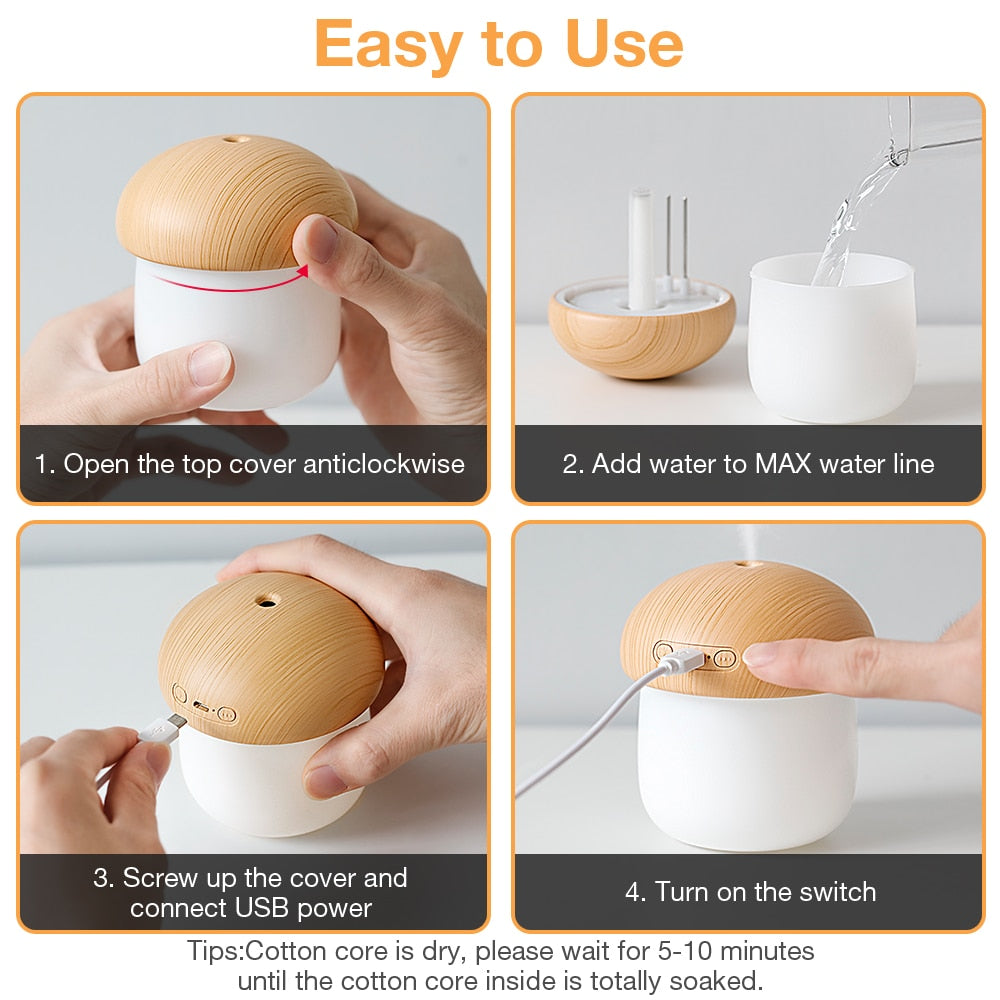 Easy to Use

1. Open the top cover anticlockwise

2. Add water to MAX water line

3. Screw up the cover and connect USB power

4. Turn on the switch

Tips:Cotton core is dry, please wait for 5-10 minutes until the cotton core inside is totally soaked.