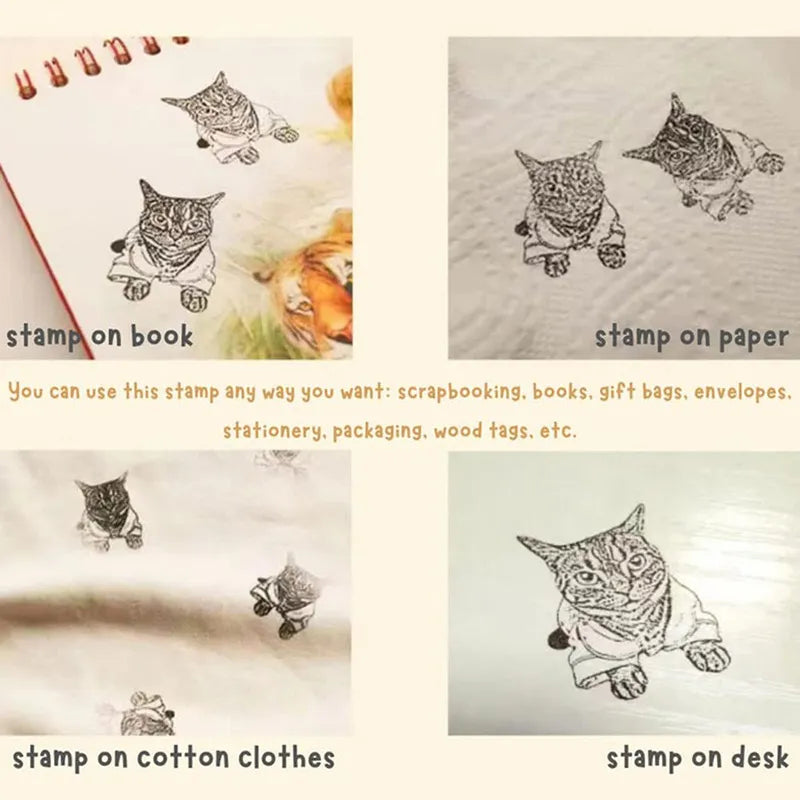 stamp on book

stamp on paper

You can use this stamp any way you want: scrapbooking, books, gift bags, envelopes, stationery, packaging, wood tags, etc.

stamp on cotton clothes

stamp on desk